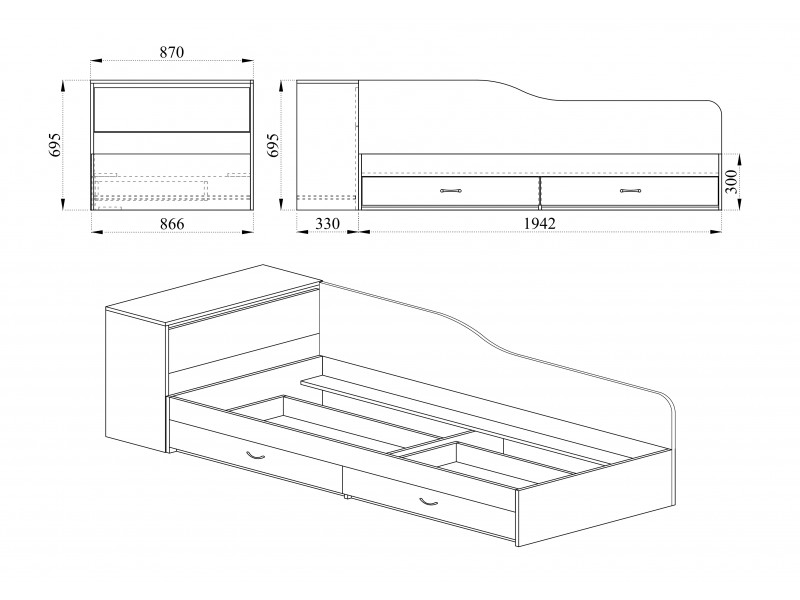 870
695
866
695
330
1942
300